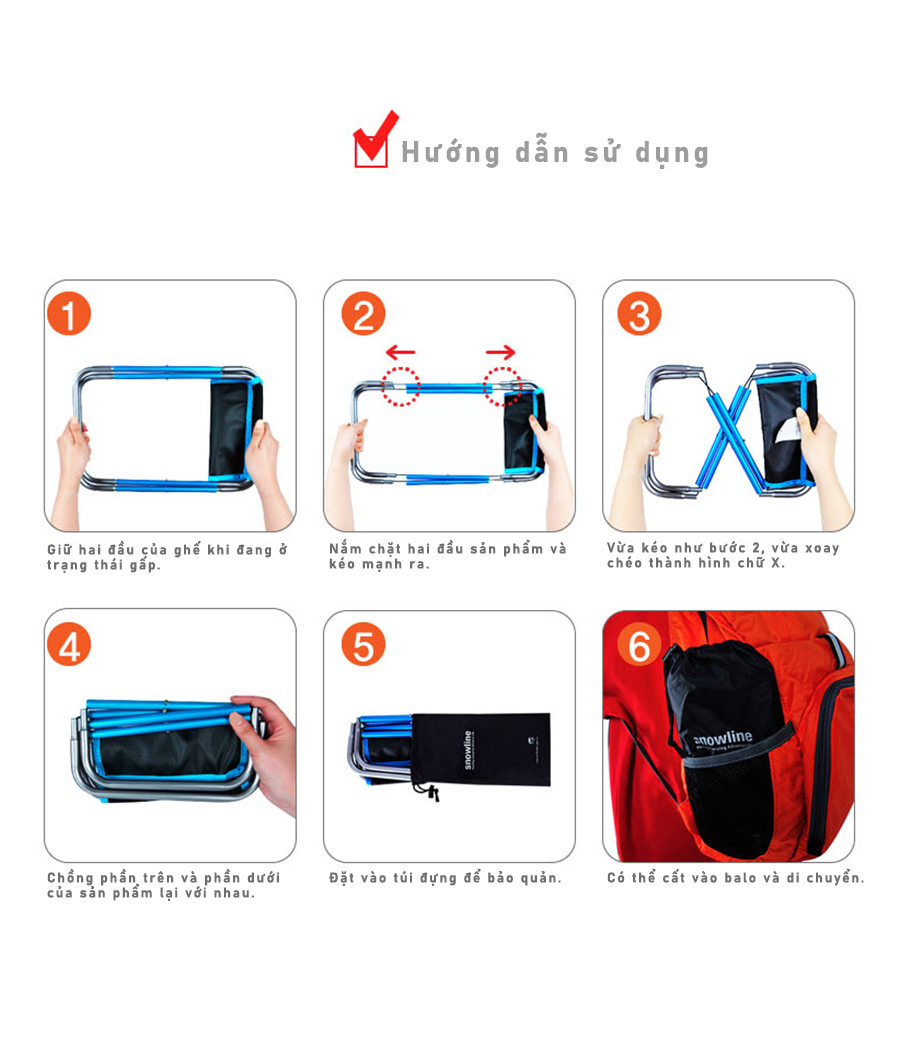 Hướng dẫn sử dụng

1

Giữ hai đầu của ghế khi đang ở trạng thái gấp.

2

Nắm chặt hai đầu sản phẩm và kéo mạnh ra.

3

Vừa kéo như bước 2, vừa xoay chéo thành hình chữ X.

4

Chồng phần trên và phần dưới của sản phẩm lại với nhau.

5

snowline

Đặt vào túi đựng để bảo quản.

6

snowline

Có thể cất vào balo và di chuyển.