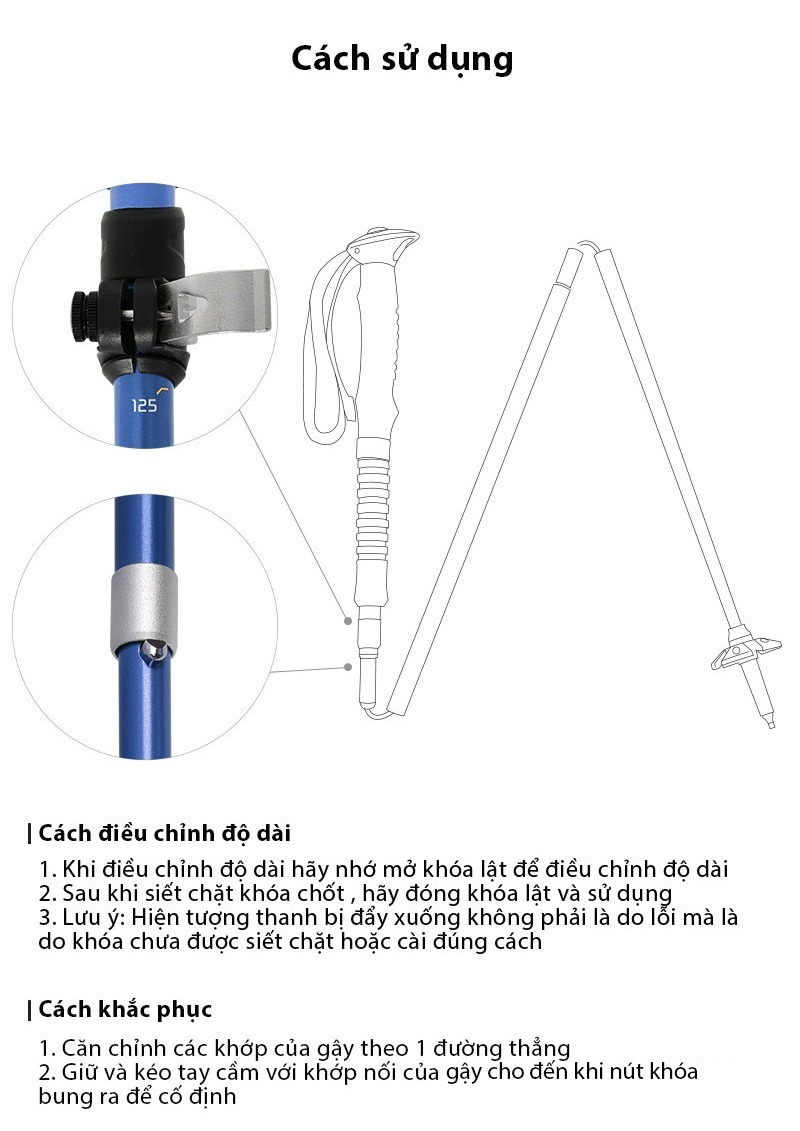 Cách sử dụng

125

| Cách điều chỉnh độ dài

1. Khi điều chỉnh độ dài hãy nhớ mở khóa lật để điều chỉnh độ dài
2. Sau khi siết chặt khóa chốt , hãy đóng khóa lật và sử dụng
3. Lưu ý: Hiện tượng thanh bị đẩy xuống không phải là do lỗi mà là do khóa chưa được siết chặt hoặc cài đúng cách

| Cách khắc phục

1. Căn chỉnh các khớp của gậy theo 1 đường thẳng
2. Giữ và kéo tay cầm với khớp nối của gậy cho đến khi nút khóa bung ra để cố định