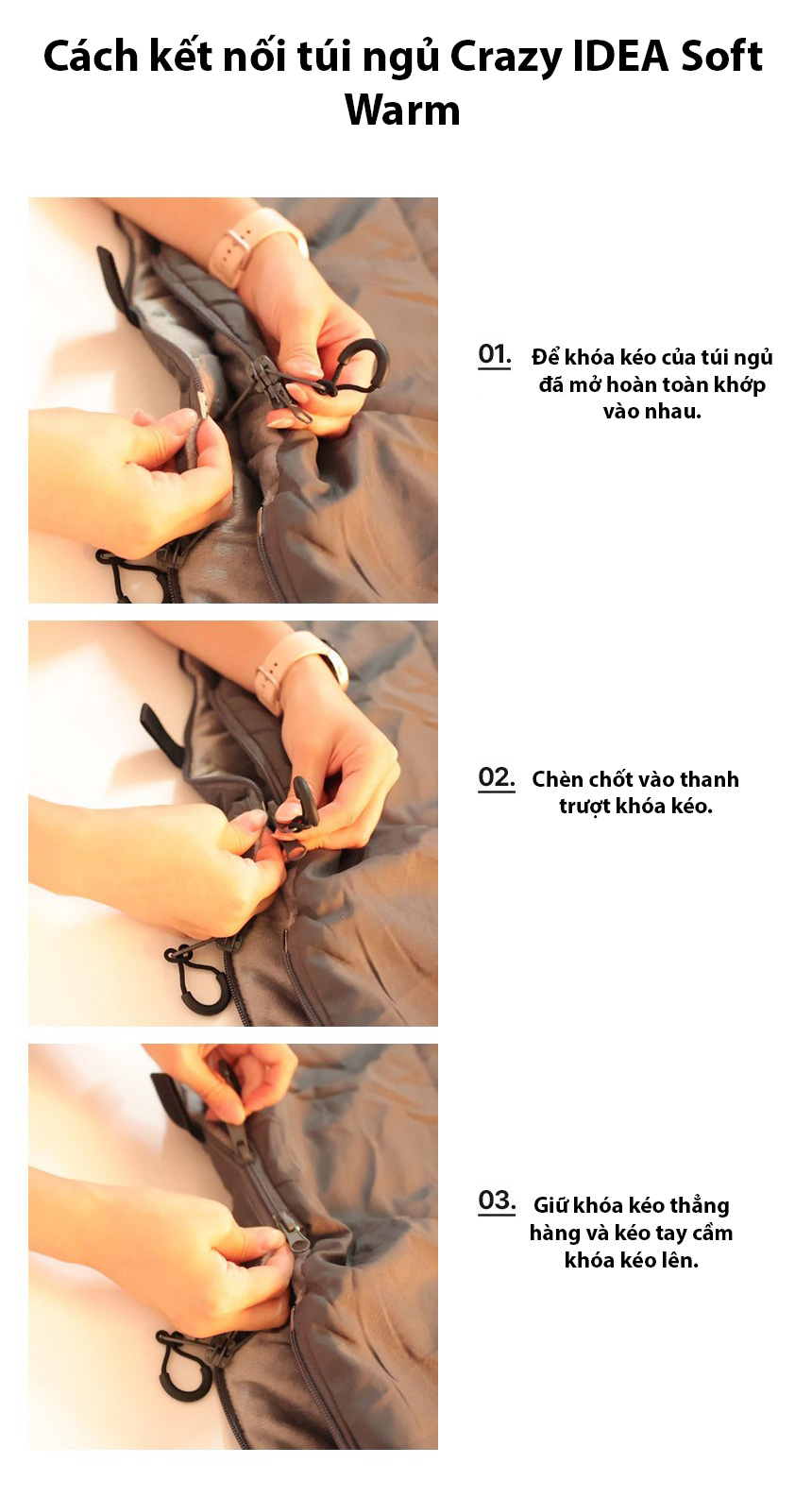 Cách kết nối túi ngủ Crazy IDEA Soft Warm

01. Để khóa kéo của túi ngủ đã mở hoàn toàn khớp vào nhau.

02. Chèn chốt vào thanh trượt khóa kéo.

03. Giữ khóa kéo thẳng hàng và kéo tay cầm khóa kéo lên.