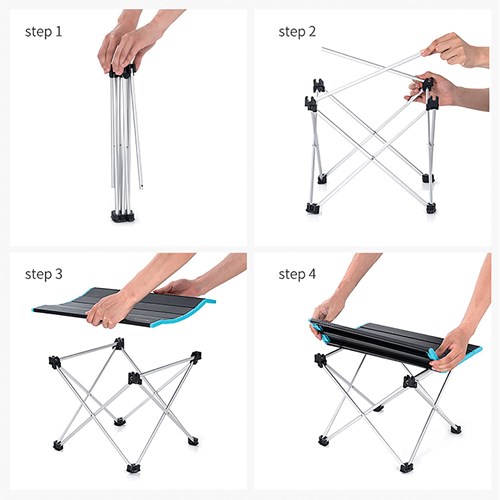 step 1

step 2

step 3

step 4