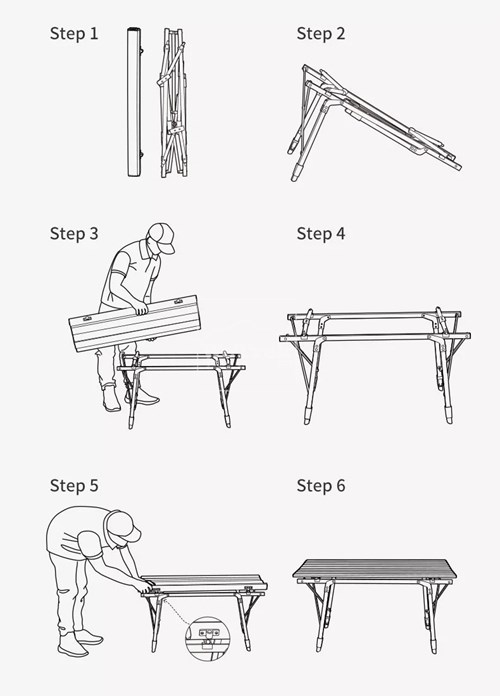 Step 1

Step 2

Step 3

Step 4

Step 5

Step 6