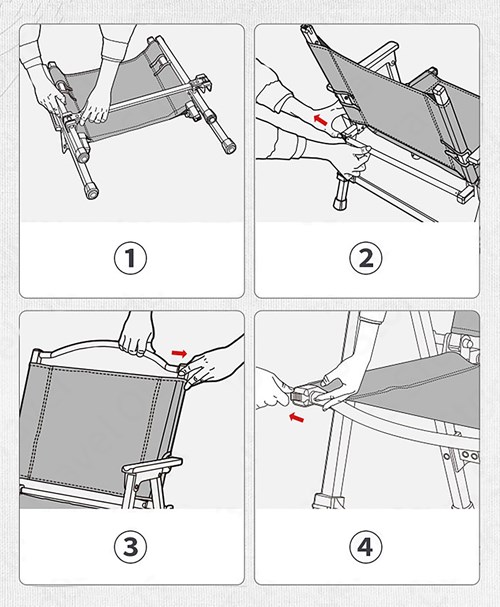 1

2

3

4