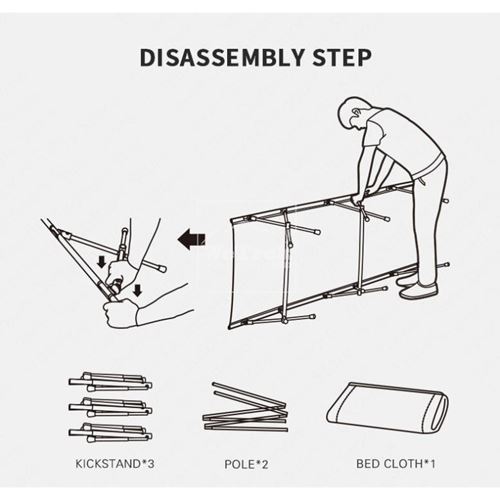 DISASSEMBLY STEP

KICKSTAND*3

POLE*2

BED CLOTH*1