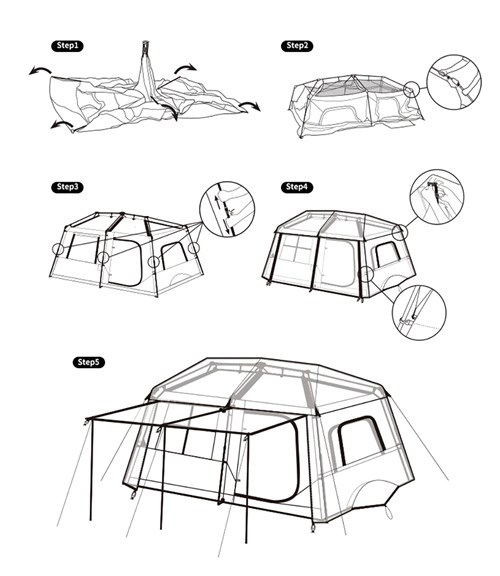 Step1

Step2

Step3

Step4

Step5