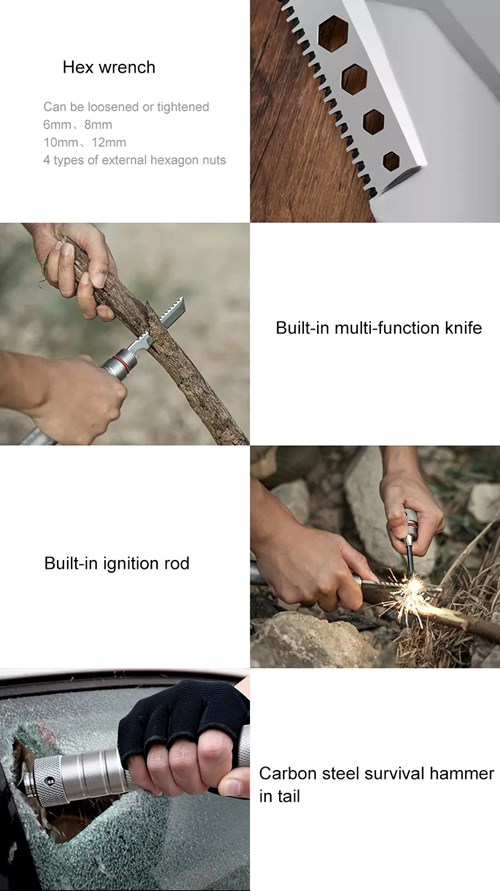 Hex wrench

Can be loosened or tightened
6mm、8mm
10mm、12mm
4 types of external hexagon nuts

Built-in multi-function knife

Built-in ignition rod

Carbon steel survival hammer in tail