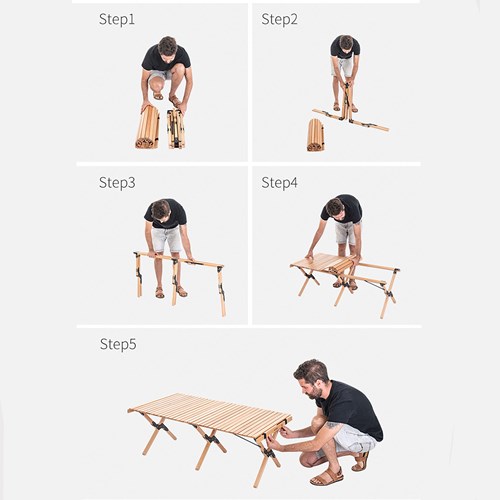 Step1

Step2

Step3

Step4

Step5