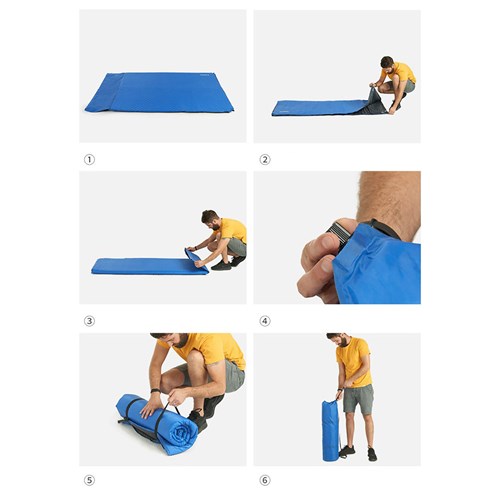 ①

②

③

④

⑤

⑥