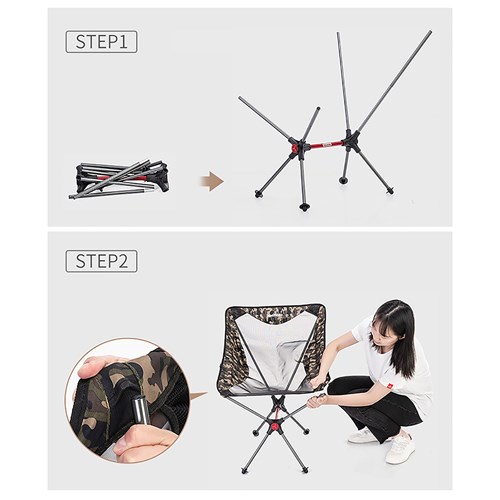 STEP1

STEP2