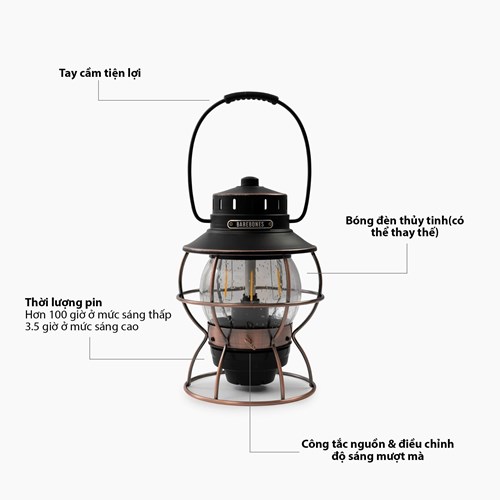 Tay cầm tiện lợi

BAREBONES

Bóng đèn thủy tinh(có thể thay thế)

Thời lượng pin
Hơn 100 giờ ở mức sáng thấp
3.5 giờ ở mức sáng cao

Công tắc nguồn & điều chỉnh độ sáng mượt mà